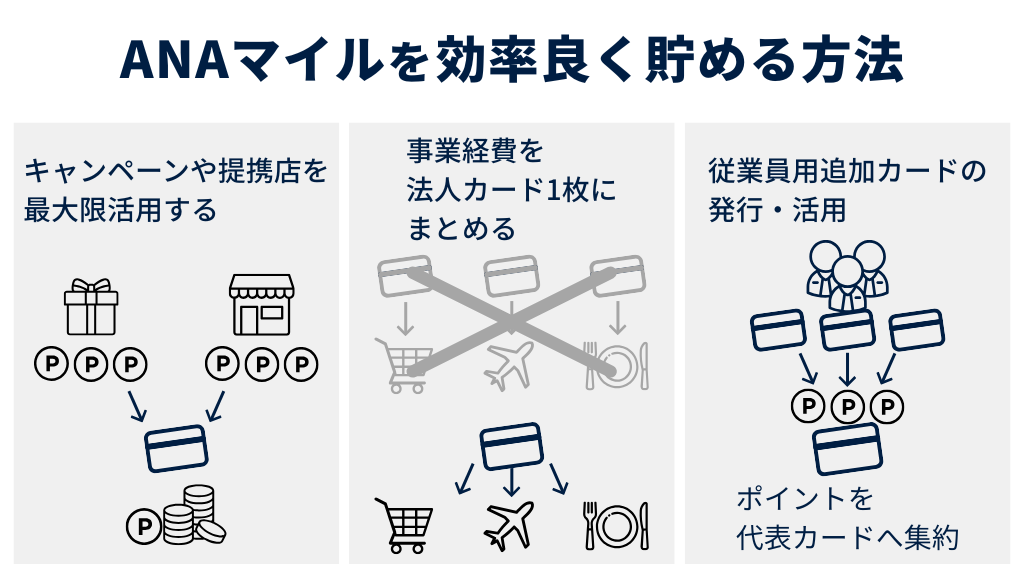 ANAマイルを効率良く貯める方法

キャンペーンや提携店を最大限活用する

P P P P P P

P

事業経費を法人カード1枚にまとめる

従業員用追加カードの発行・活用

P P P

ポイントを代表カードへ集約